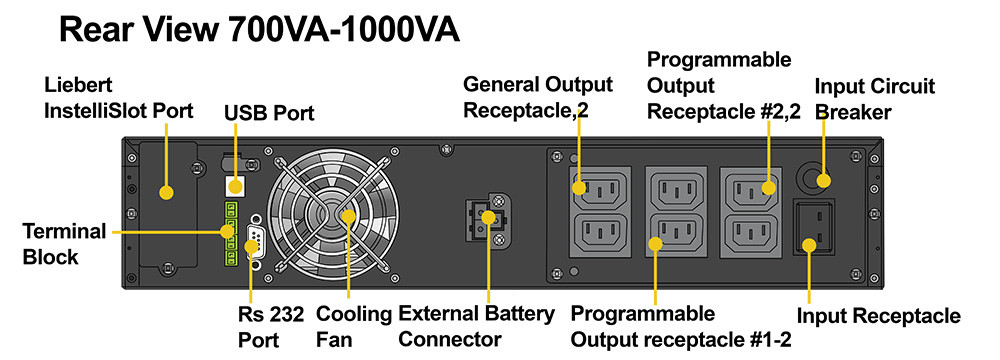 Rear View 700VA-1000VA

Liebert InstelliSlot Port

USB Port

General Output Receptacle,2

Programmable Output Receptacle #2,2

Input Circuit Breaker

Terminal Block

Rs 232 Port

Cooling Fan

External Battery Connector

Programmable Output receptacle #1-2

Input Receptacle