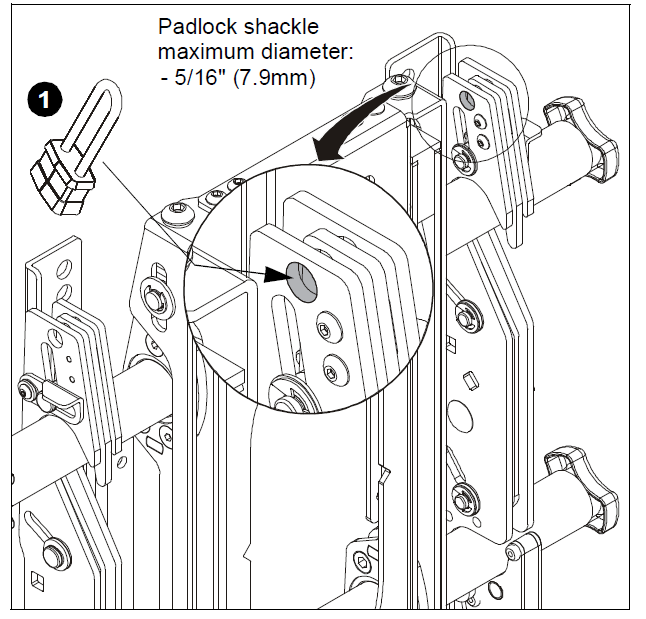 Padlock shackle maximum diameter:
- 5/16" (7.9mm)

1